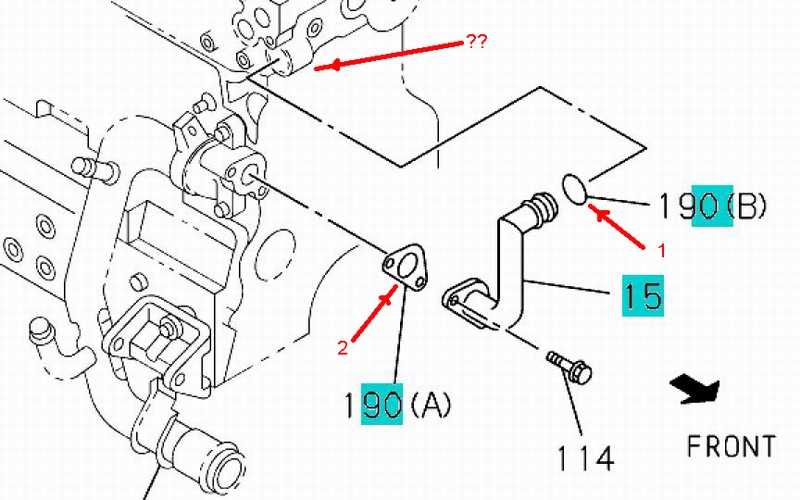 ??

190(B)

1

15

2

190(A)

114

FRONT