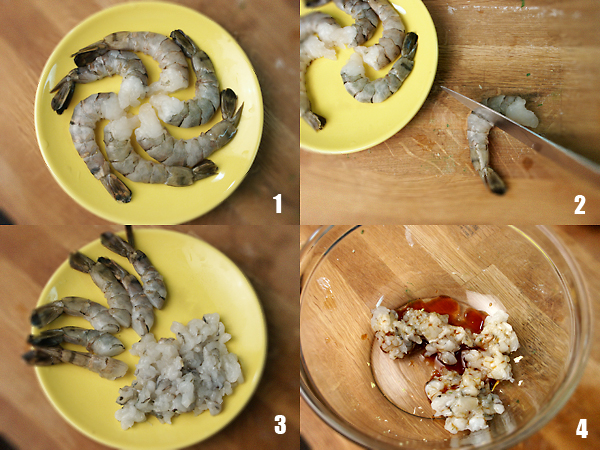 1
2
3
4